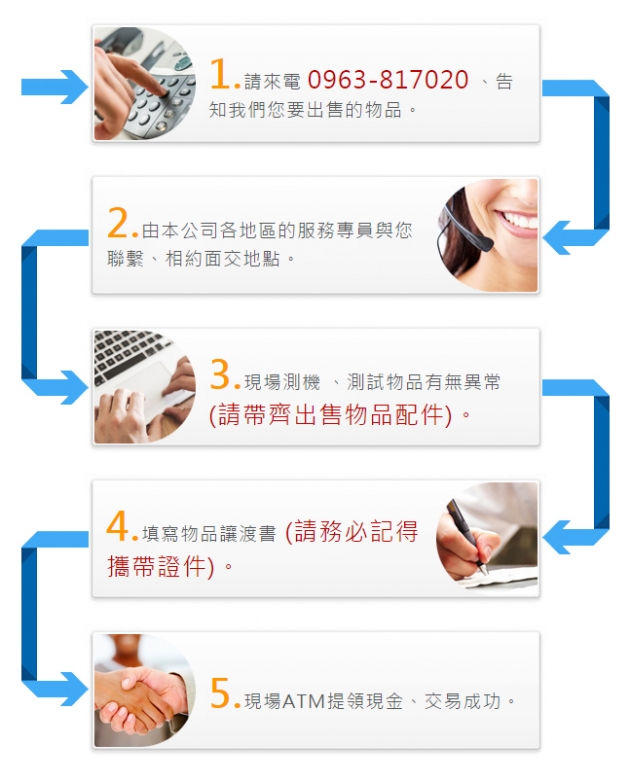 1.請來電 0963-817020 、告知我們您要出售的物品。

2.由本公司各地區的服務專員與您聯繫、相約面交地點。

3.現場測機 、測試物品有無異常 (請帶齊出售物品配件)。

4.填寫物品讓渡書 (請務必記得攜帶證件)。

5.現場ATM提領現金、交易成功。